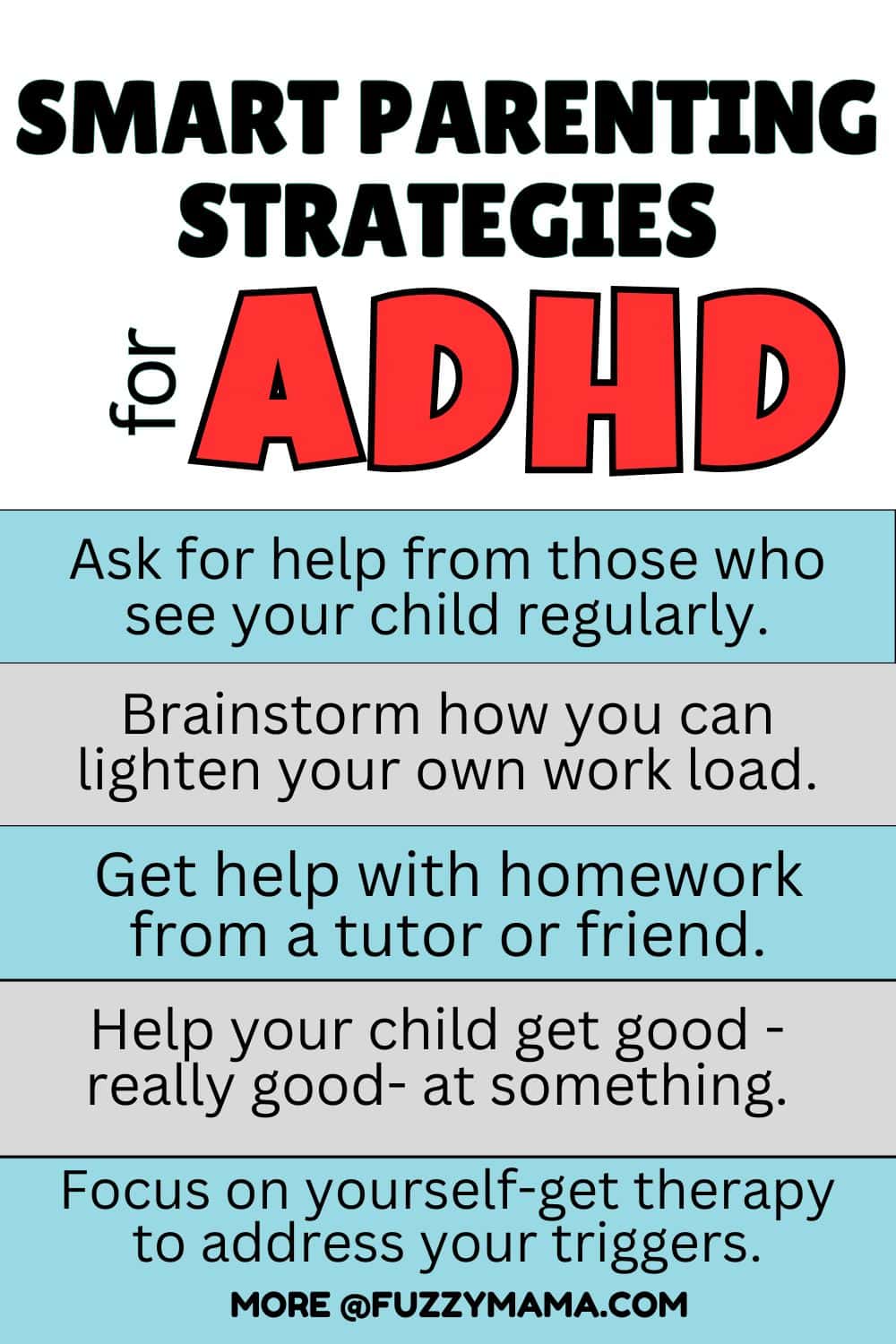 SMART PARENTING STRATEGIES

for ADHD

Ask for help from those who see your child regularly.

Brainstorm how you can lighten your own work load.

Get help with homework from a tutor or friend.

Help your child get good - really good- at something.

Focus on yourself-get therapy to address your triggers.

MORE @FUZZYMAMA.COM